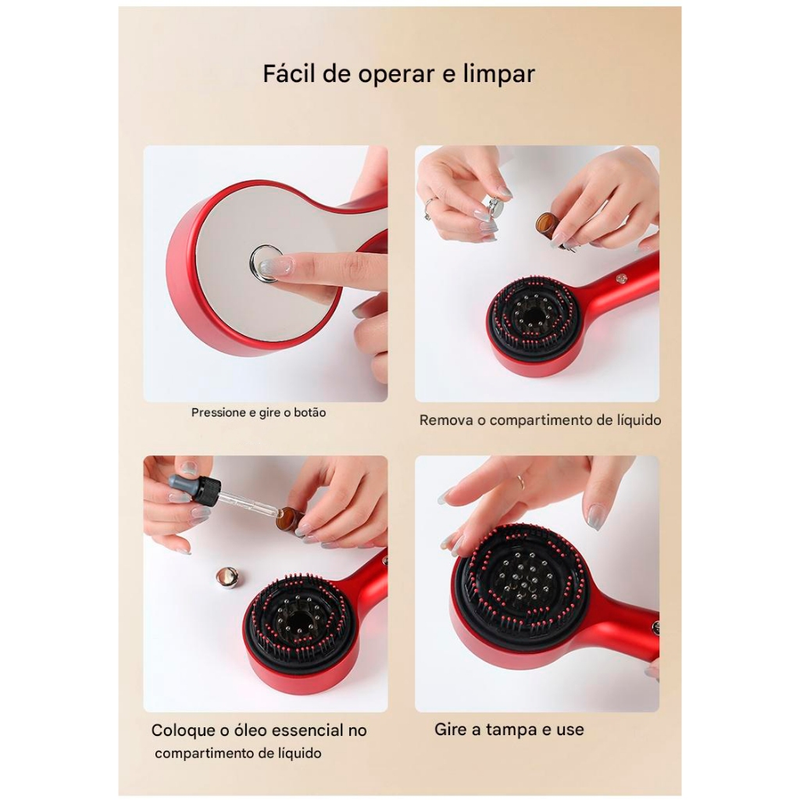 Fácil de operar e limpar

Pressione e gire o botão

Remova o compartimento de líquido

Coloque o óleo essencial no compartimento de líquido

Gire a tampa e use