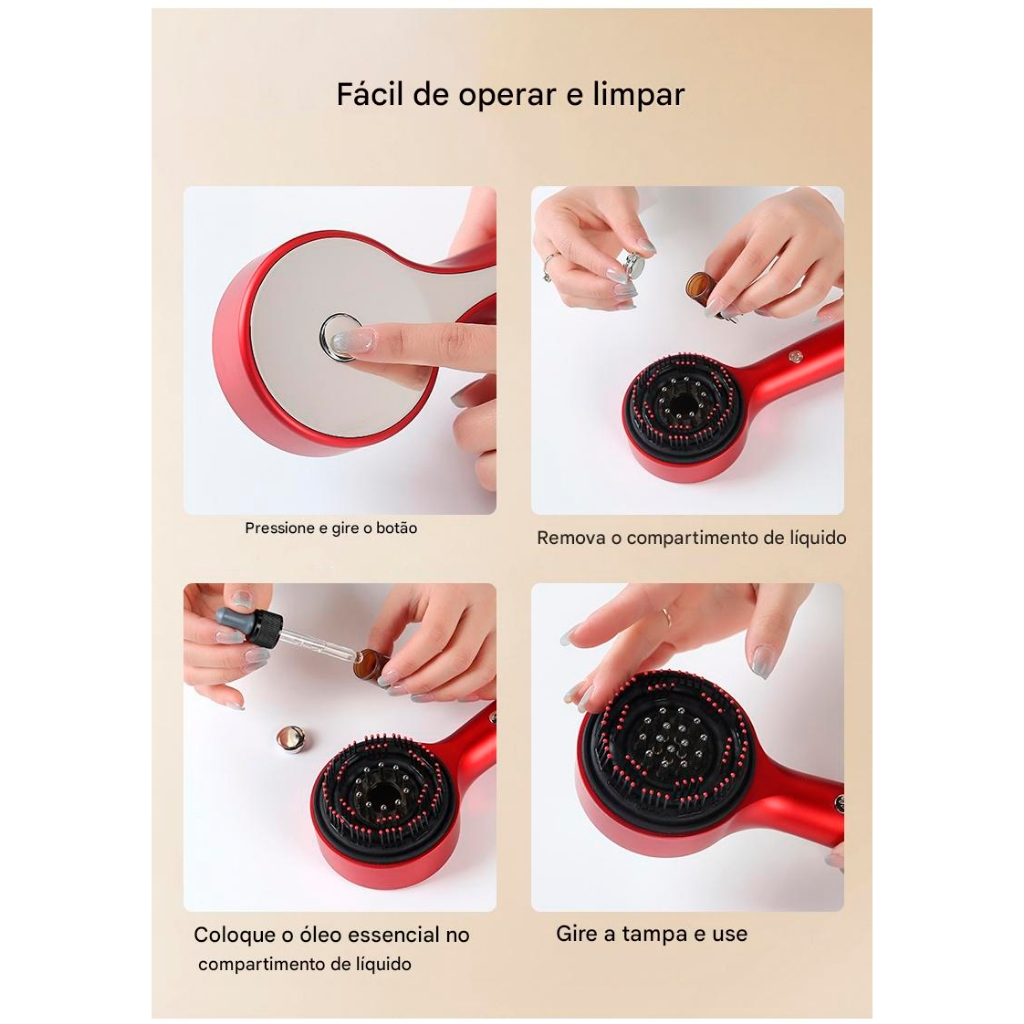 Fácil de operar e limpar

Pressione e gire o botão

Remova o compartimento de líquido

Coloque o óleo essencial no compartimento de líquido

Gire a tampa e use