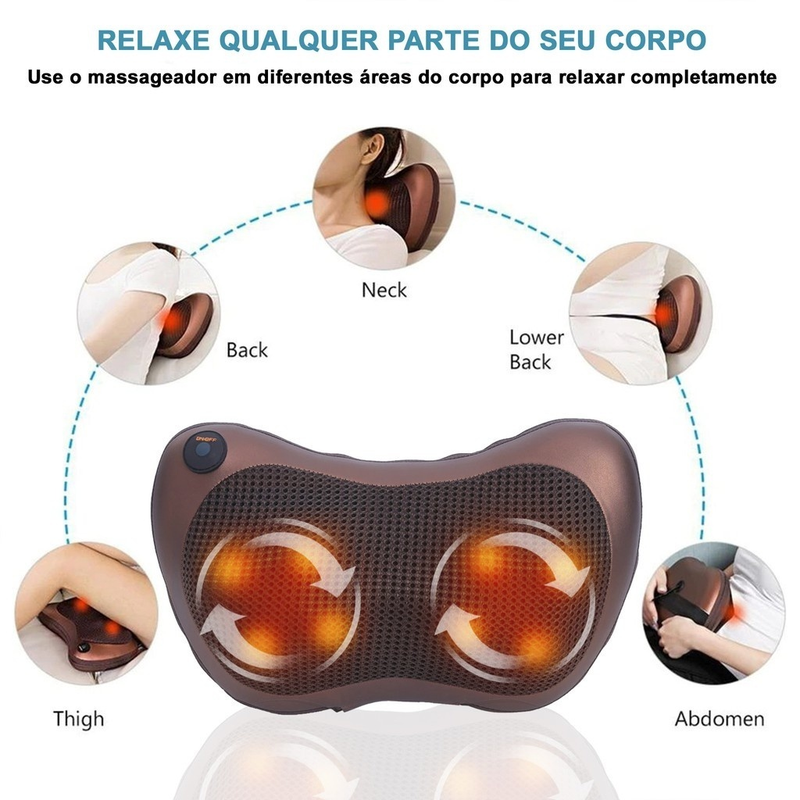 RELAXE QUALQUER PARTE DO SEU CORPO
Use o massageador em diferentes áreas do corpo para relaxar completamente

Neck

Back

Lower Back

ON/OFF

Thigh

Abdomen